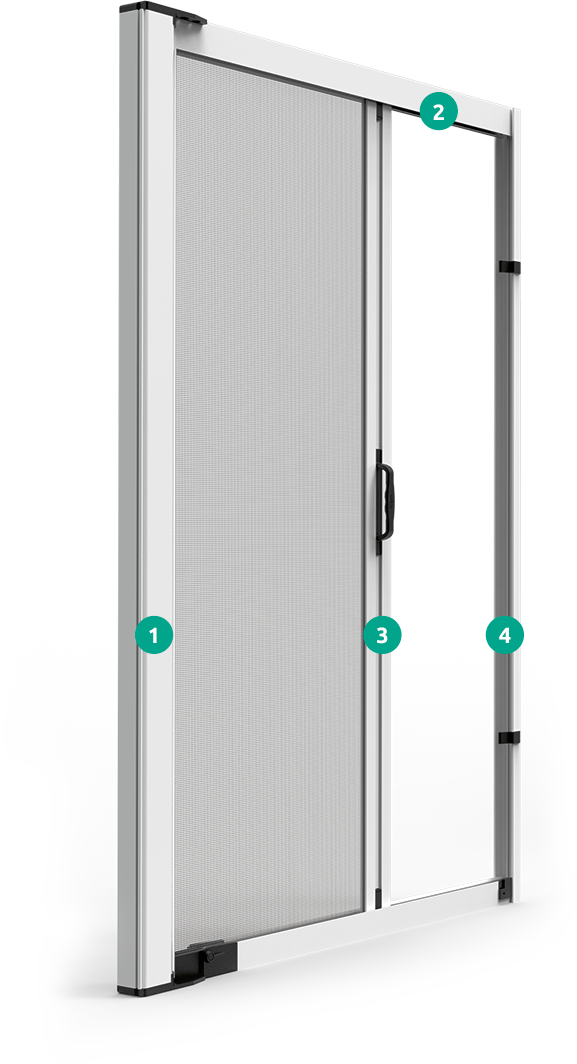 2
1
3
4