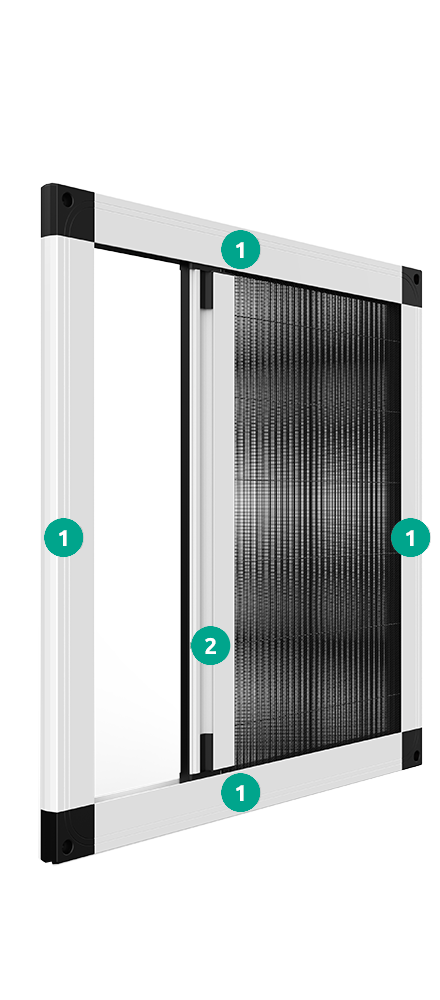 1
1
1
2
1