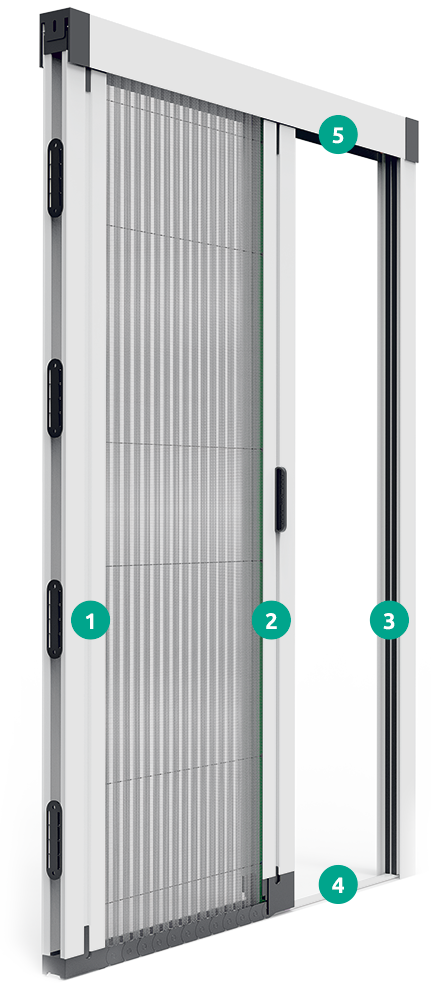 5
1
2
3
4