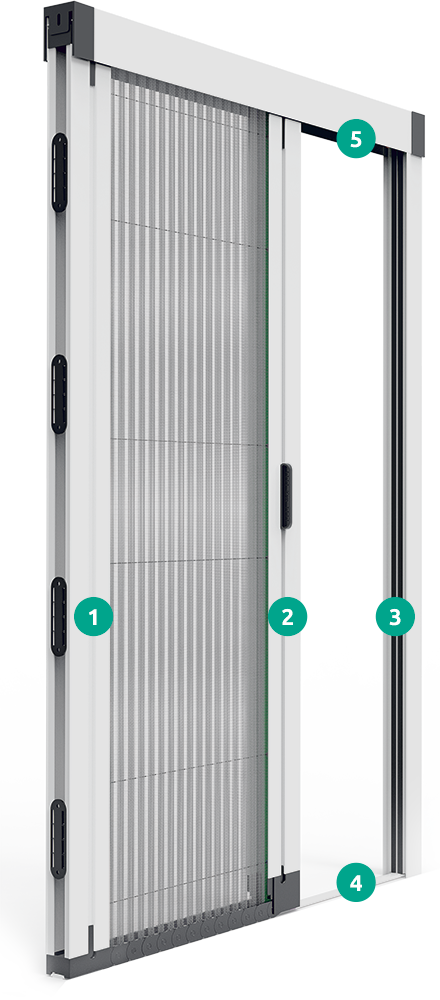 5

1

2

3

4